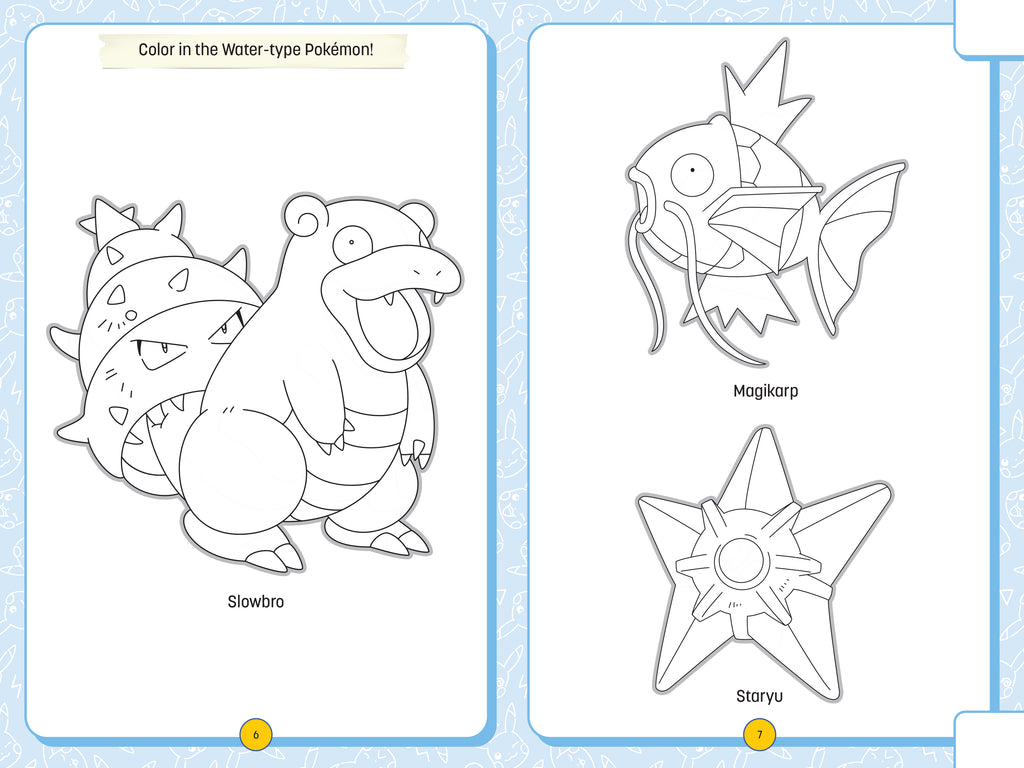 Color in the Water-type Pokémon!

Slowbro

6

Magikarp

Staryu

7